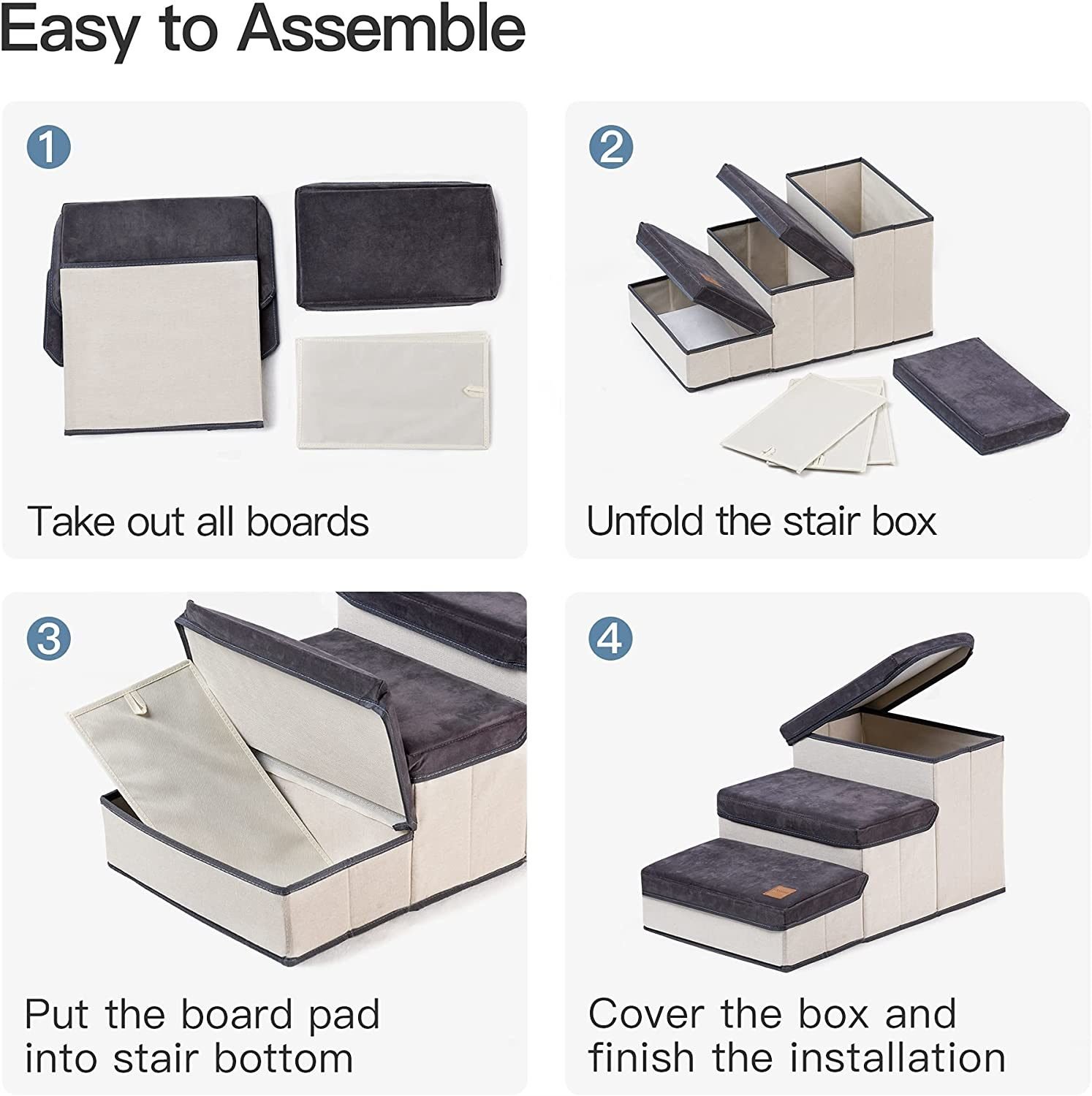 Easy to Assemble

1

Take out all boards

2

Unfold the stair box

3

Put the board pad into stair bottom

4

Cover the box and finish the installation